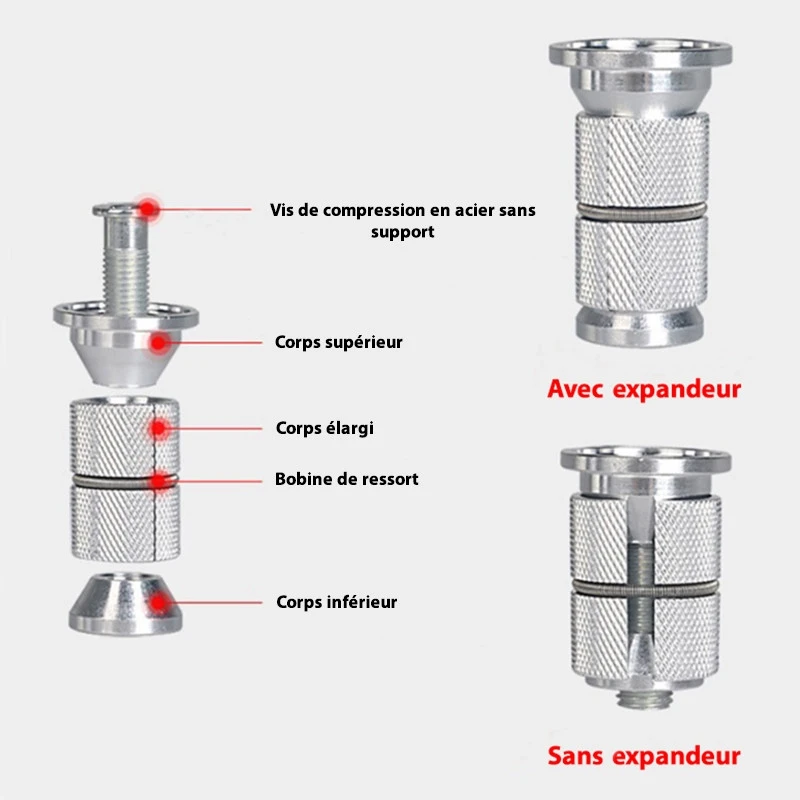 Vis de compression en acier sans support

Corps supérieur

Corps élargi

Bobine de ressort

Corps inférieur

Avec expandeur

Sans expandeur